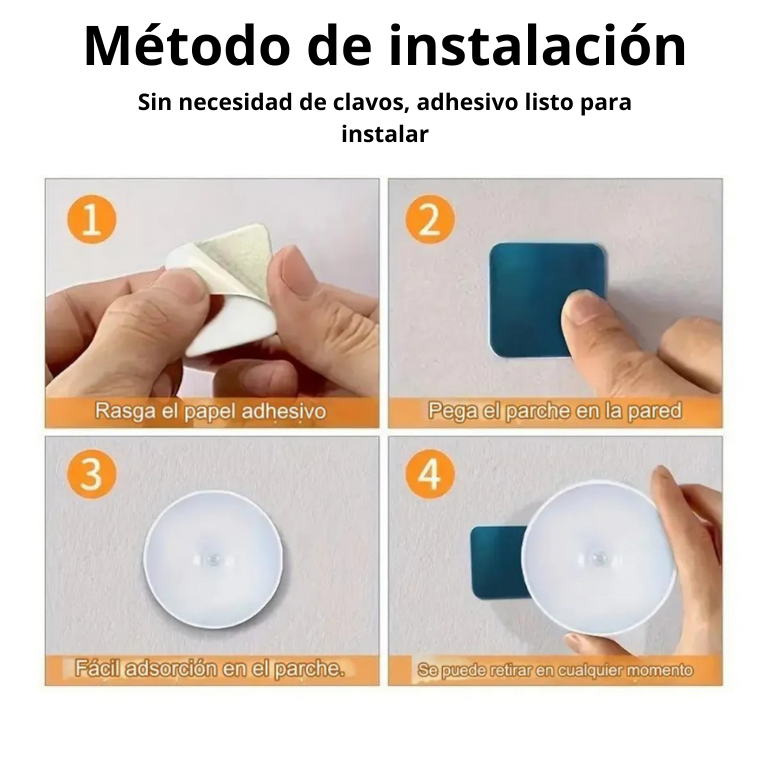 Método de instalación

Sin necesidad de clavos, adhesivo listo para instalar

1

Rasga el papel adhesivo

2

Pega el parche en la pared

3

Fácil adsorción en el parche.

4

Se puede retirar en cualquier momento