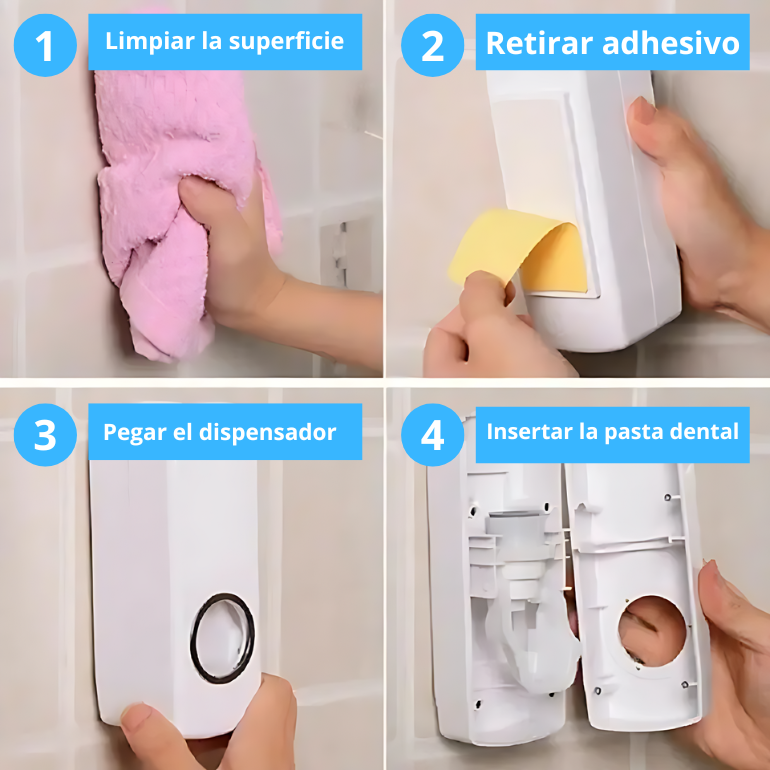 1 Limpiar la superficie

2 Retirar adhesivo

3 Pegar el dispensador

4 Insertar la pasta dental