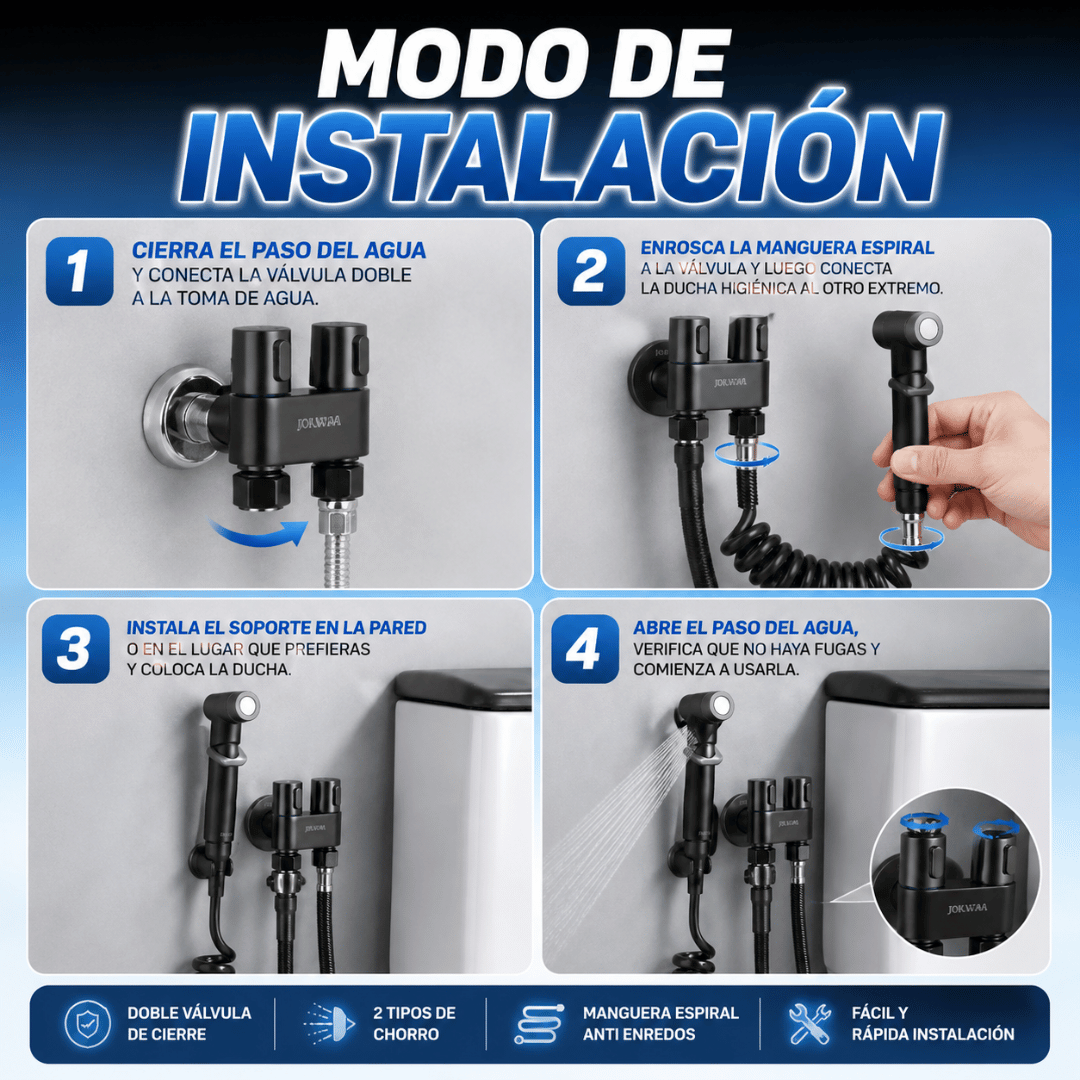 MODO DE INSTALACIÓN

1
CIERRA EL PASO DEL AGUA
Y CONECTA LA VÁLVULA DOBLE A LA TOMA DE AGUA.

JOKWAA

2
ENROSCA LA MANGUERA ESPIRAL
A LA VÁLVULA Y LUEGO CONECTA LA DUCHA HIGIÉNICA AL OTRO EXTREMO.

JOKWAA

3
INSTALA EL SOPORTE EN LA PARED
O EN EL LUGAR QUE PREFIERAS Y COLOCA LA DUCHA.

JOKWAA

4
ABRE EL PASO DEL AGUA,
VERIFICA QUE NO HAYA FUGAS Y COMIENZA A USARLA.

JOKWAA

JOKWAA

DOBLE VÁLVULA DE CIERRE
2 TIPOS DE CHORRO
MANGUERA ESPIRAL ANTI ENREDOS
FÁCIL Y RÁPIDA INSTALACIÓN