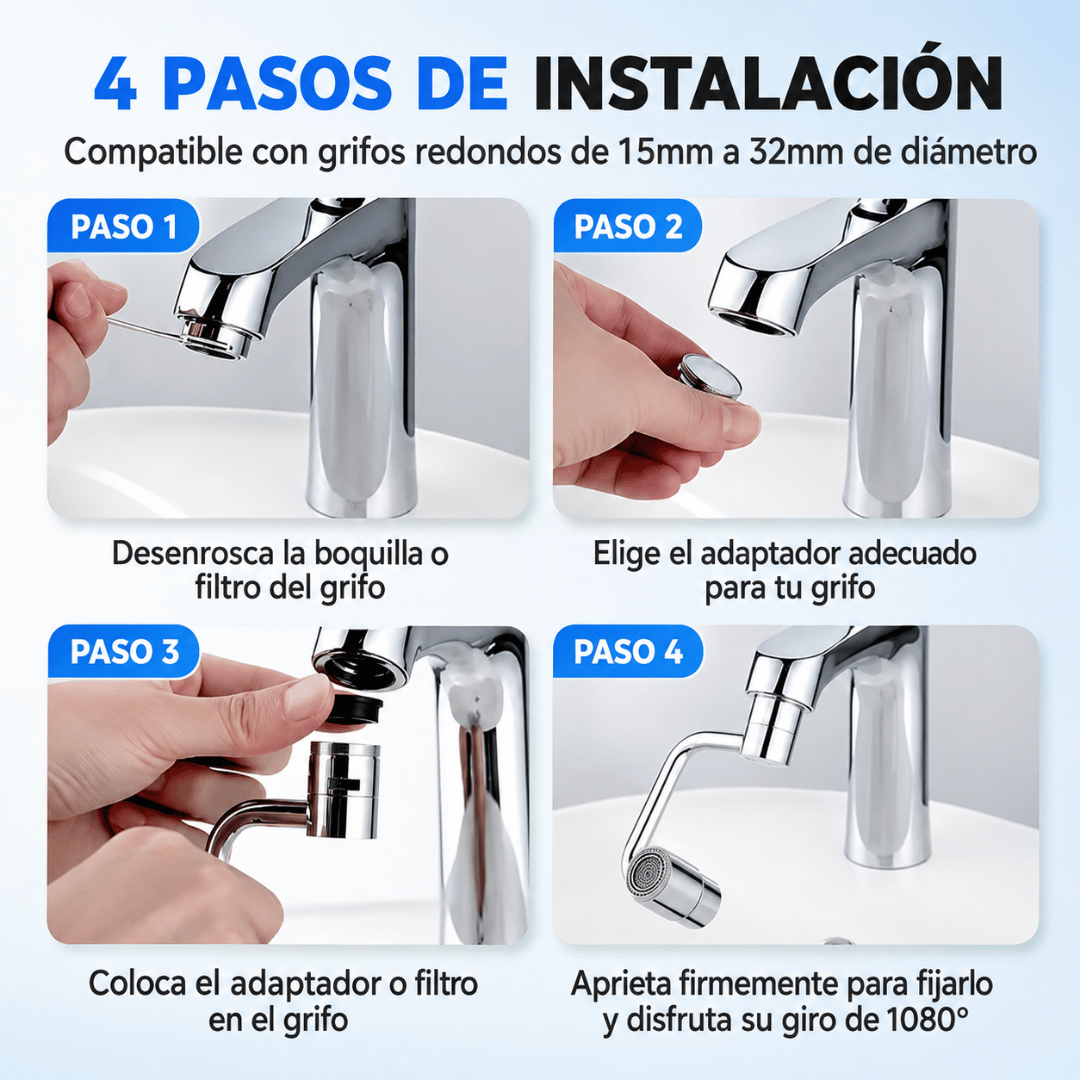 4 PASOS DE INSTALACIÓN

Compatible con grifos redondos de 15mm a 32mm de diámetro

PASO 1

Desenrosca la boquilla o filtro del grifo

PASO 2

Elige el adaptador adecuado para tu grifo

PASO 3

Coloca el adaptador o filtro en el grifo

PASO 4

Aprieta firmemente para fijarlo y disfruta su giro de 1080°