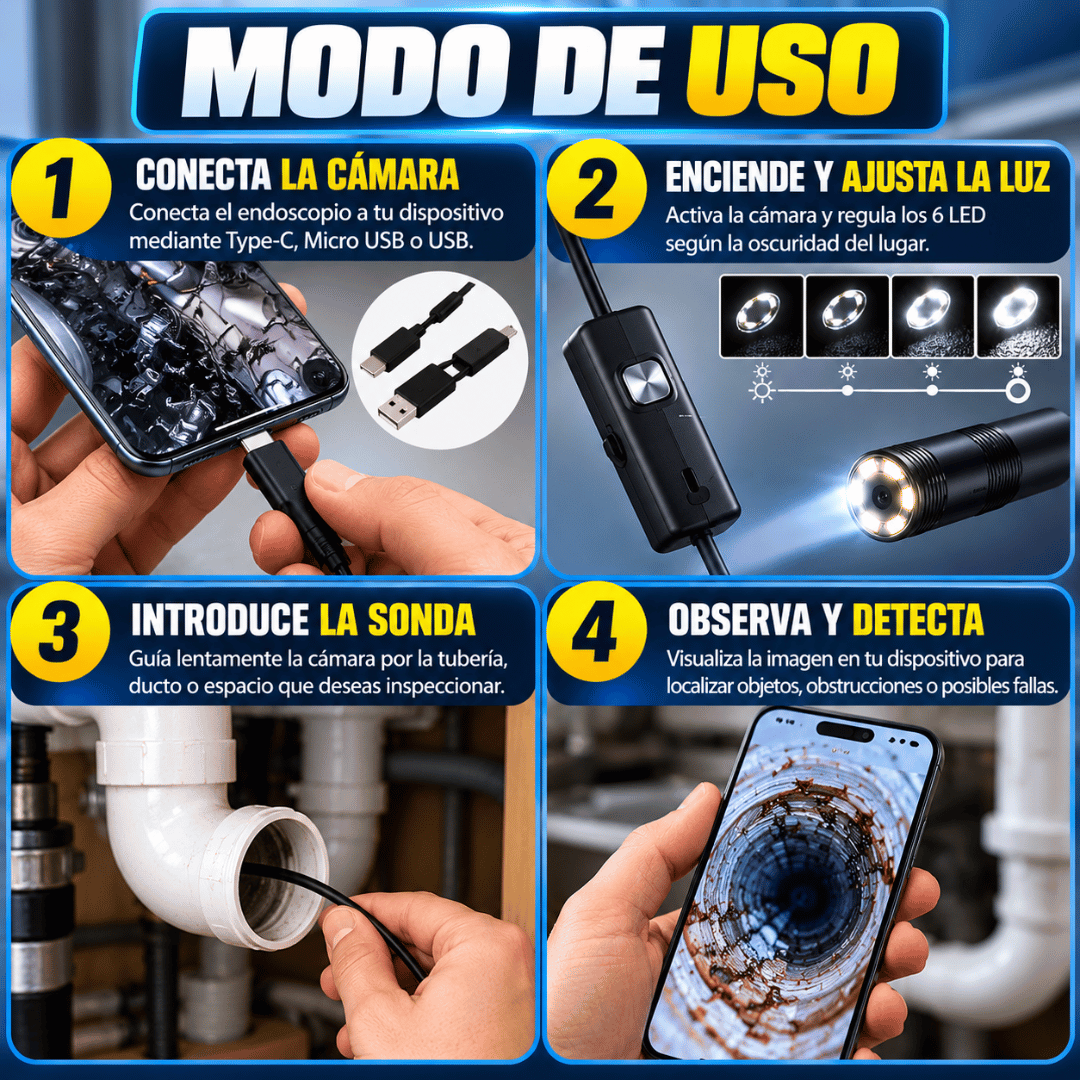 MODO DE USO

1
CONECTA LA CÁMARA
Conecta el endoscopio a tu dispositivo mediante Type-C, Micro USB o USB.

2
ENCIENDE Y AJUSTA LA LUZ
Activa la cámara y regula los 6 LED según la oscuridad del lugar.

3
INTRODUCE LA SONDA
Guía lentamente la cámara por la tubería, ducto o espacio que deseas inspeccionar.

4
OBSERVA Y DETECTA
Visualiza la imagen en tu dispositivo para localizar objetos, obstrucciones o posibles fallas.