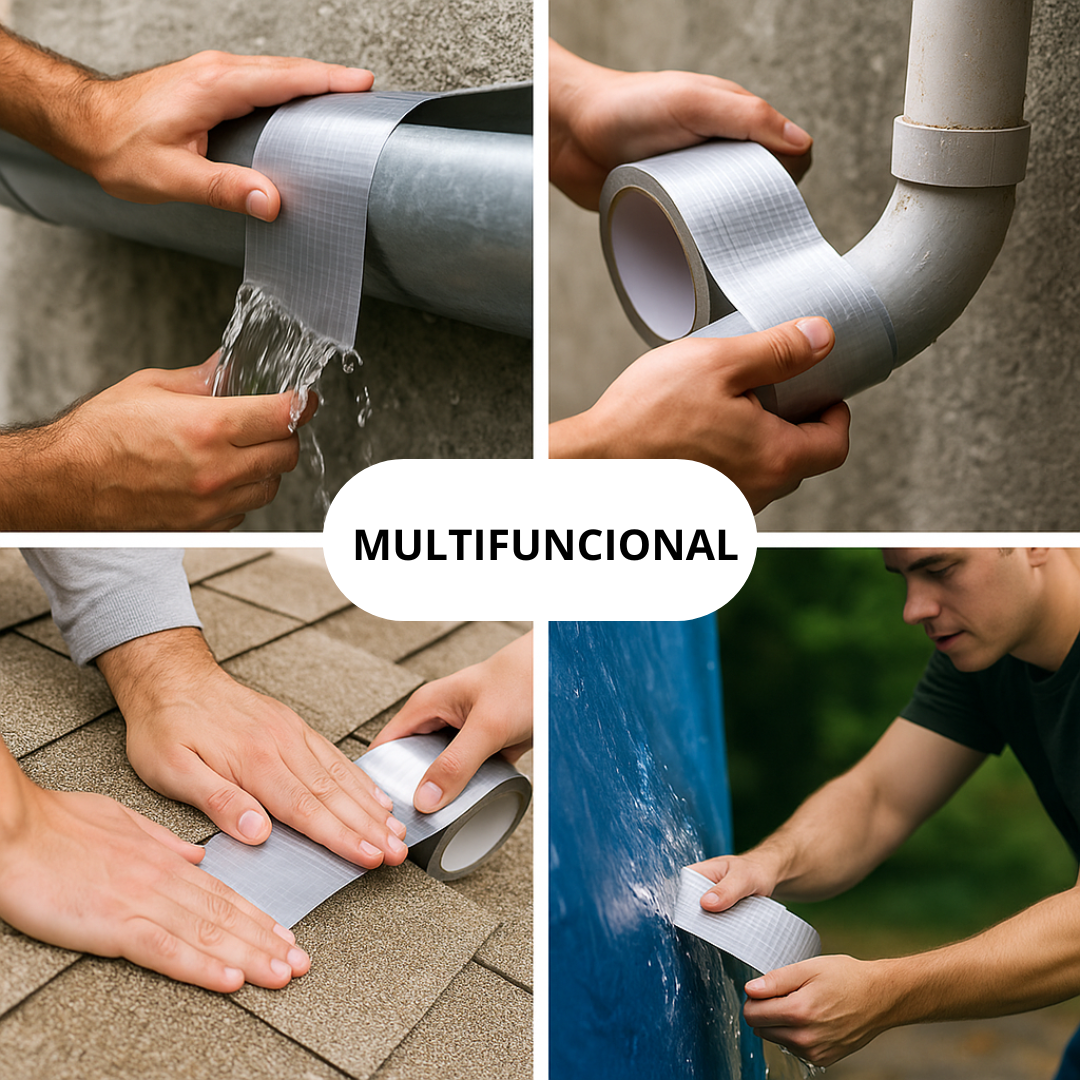 MULTIFUNCIONAL