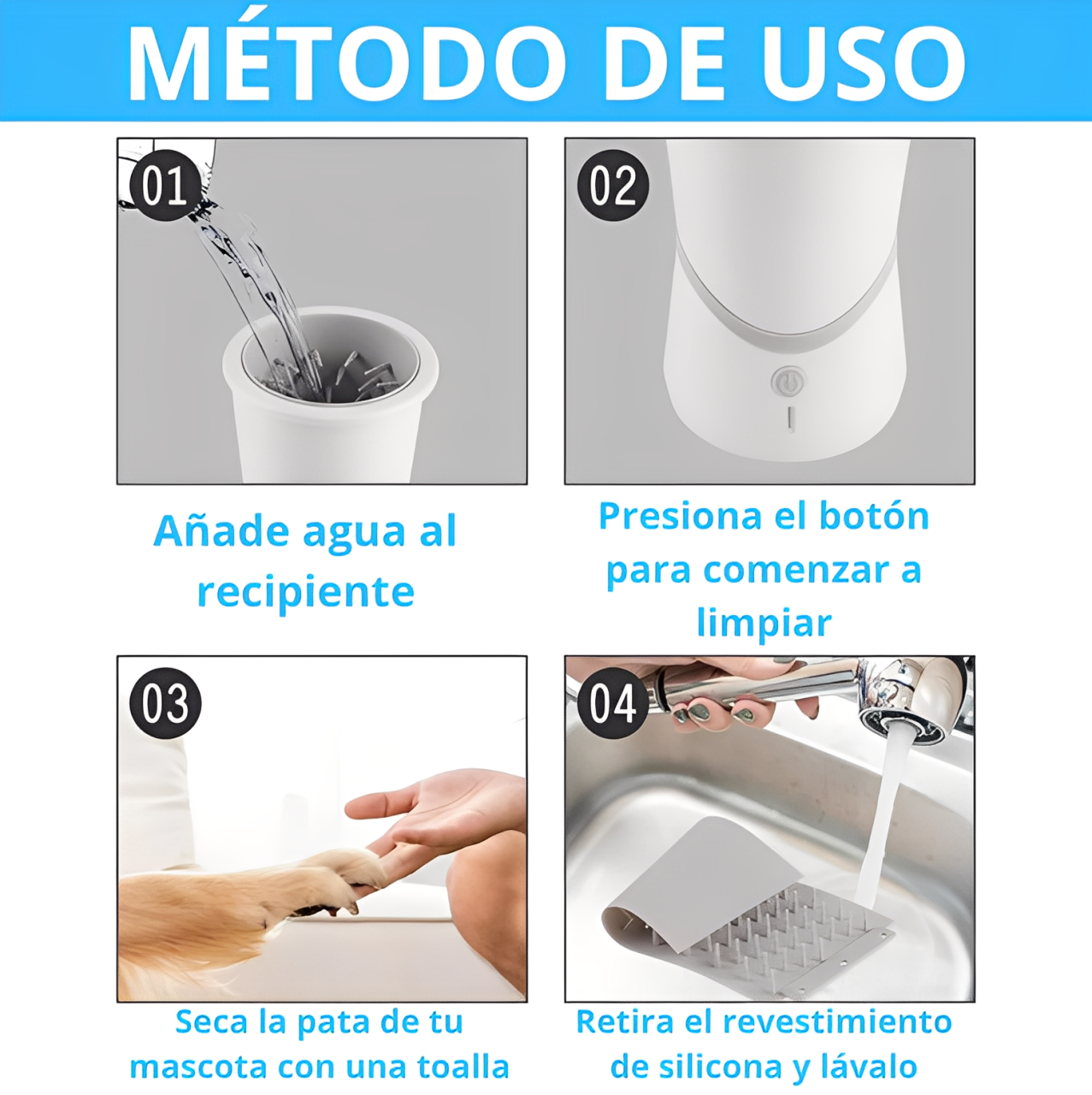 MÉTODO DE USO

01

Añade agua al recipiente

02

Presiona el botón para comenzar a limpiar

03

Seca la pata de tu mascota con una toalla

04

Retira el revestimiento de silicona y lávalo