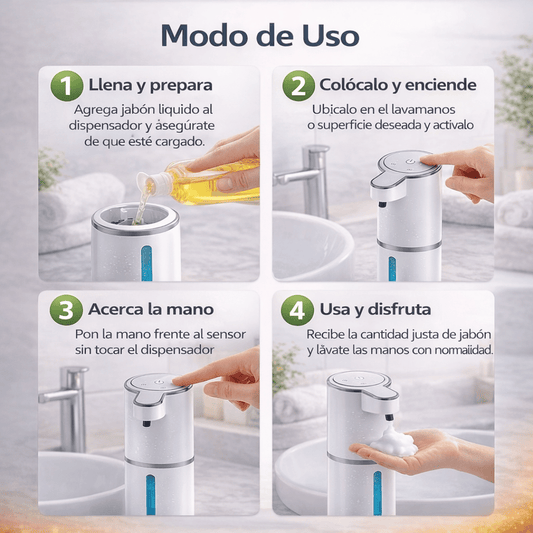 Modo de Uso

1 Llena y prepara

Agrega jabón liquido al dispensador y ásegúrate de que esté cargado.

2 Colócalo y enciende

Ubicalo en el lavamanos o superficie deseada y activalo

3 Acerca la mano

Pon la mano frente al sensor sin tocar el dispensador

4 Usa y disfruta

Recibe la cantidad justa de jabón y lăvate las manos con normaiidad.